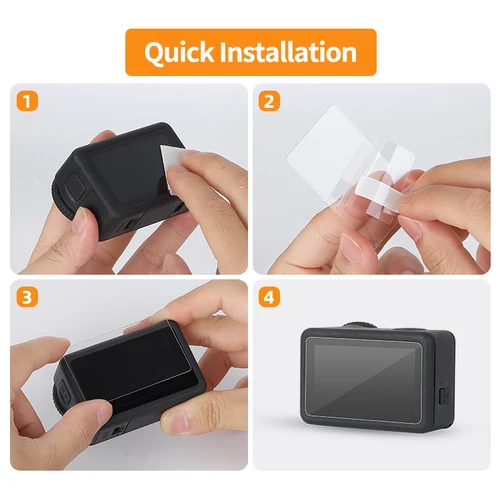 Quick Installation

1

2

3

4