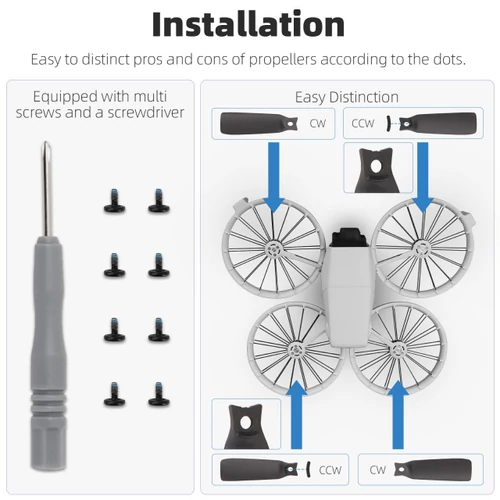 Installation

Easy to distinct pros and cons of propellers according to the dots.

Equipped with multi screws and a screwdriver

Easy Distinction

CW

CCW

CCW

CW