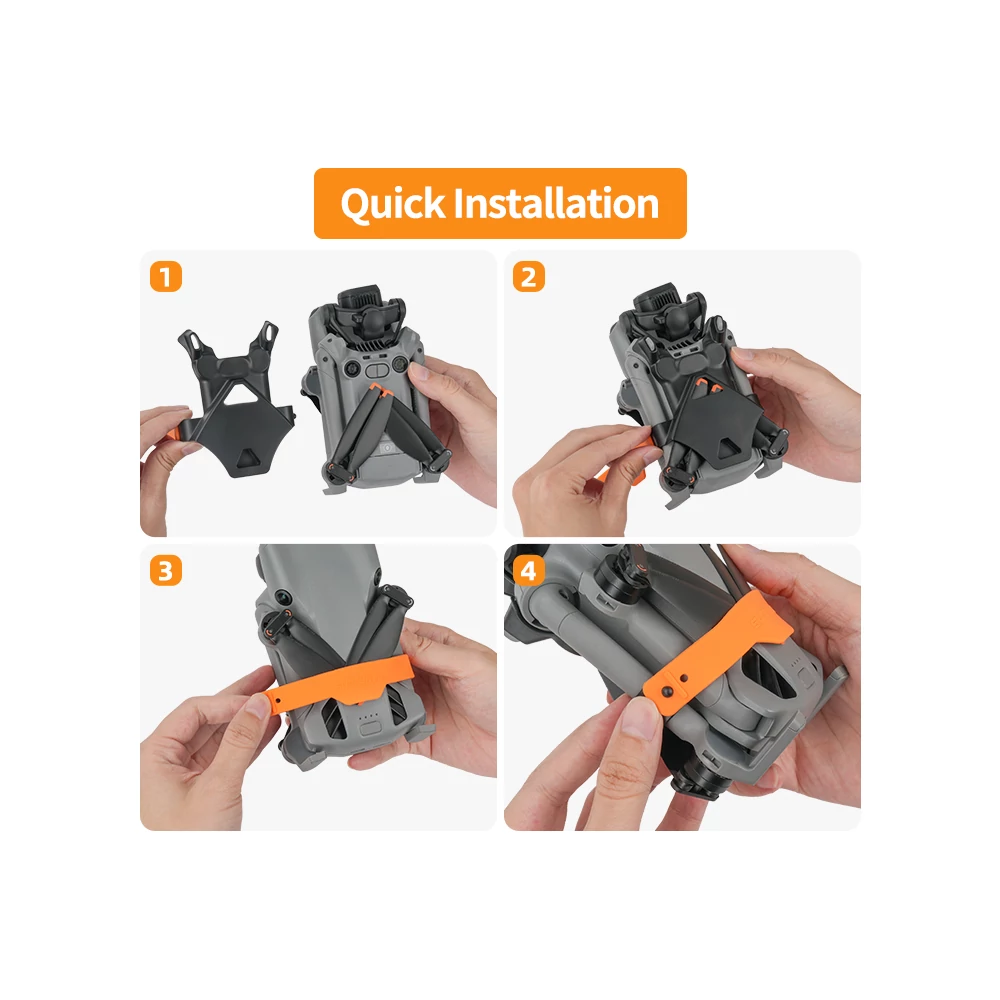 Quick Installation

1

2

3

4